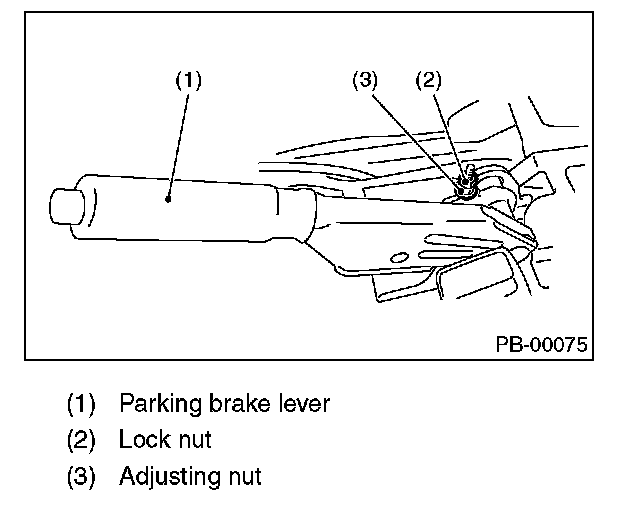 (1)
(3) (2)
PB-00075

(1) Parking brake lever
(2) Lock nut
(3) Adjusting nut