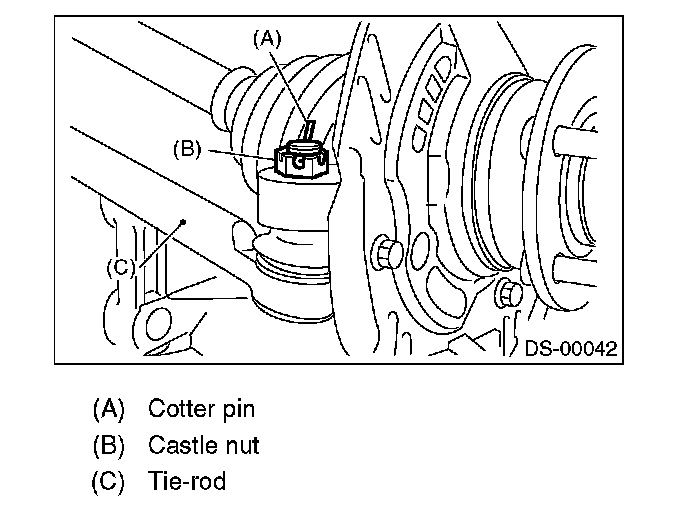 (A)
(B)
(C)
DS-00042

(A) Cotter pin
(B) Castle nut
(C) Tie-rod