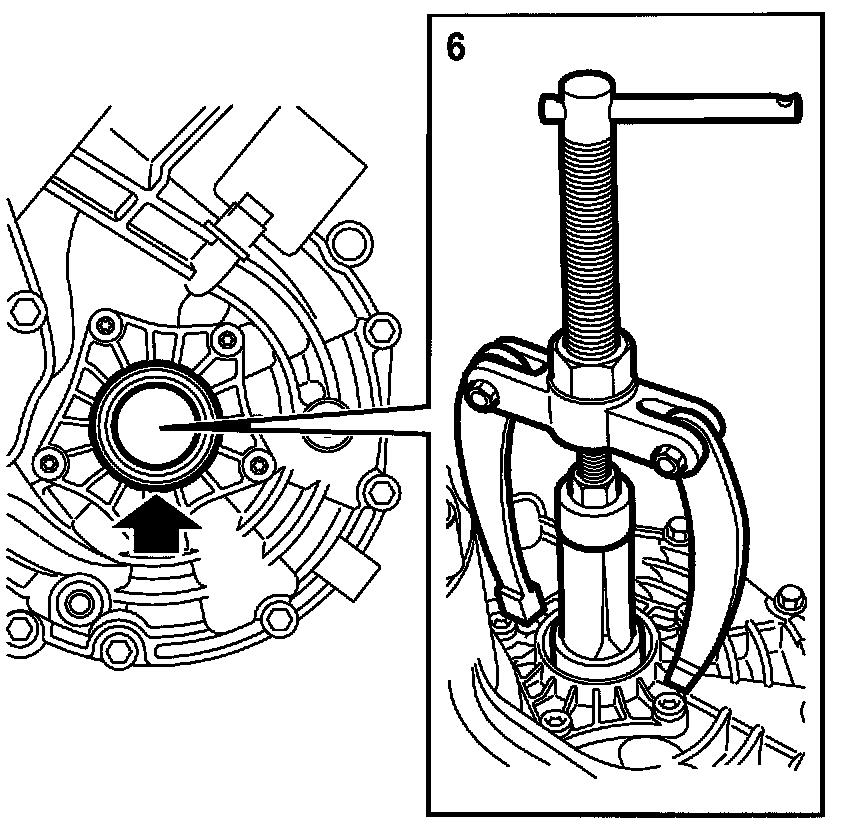 6