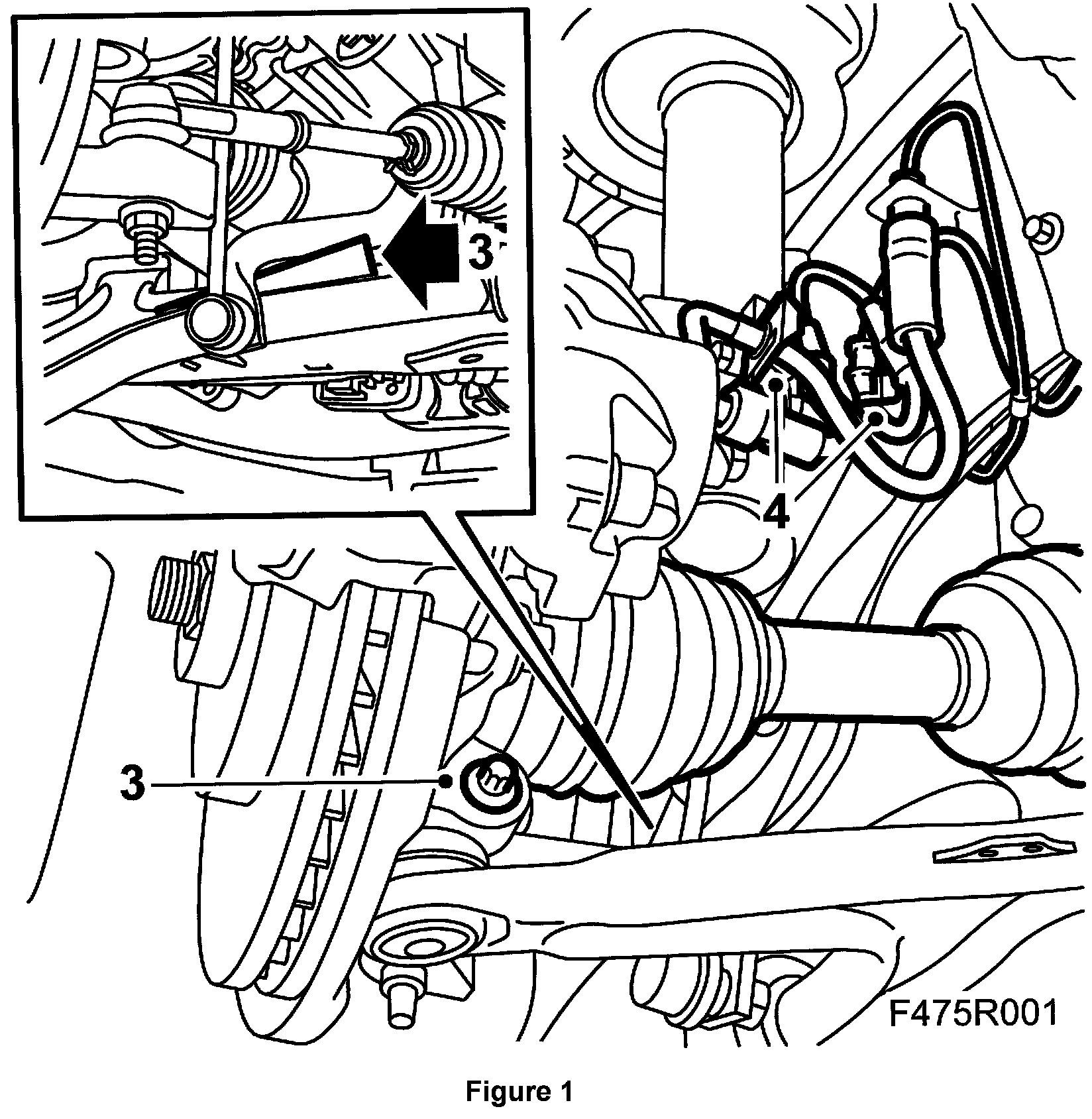 3
4
3
F475R001
Figure 1