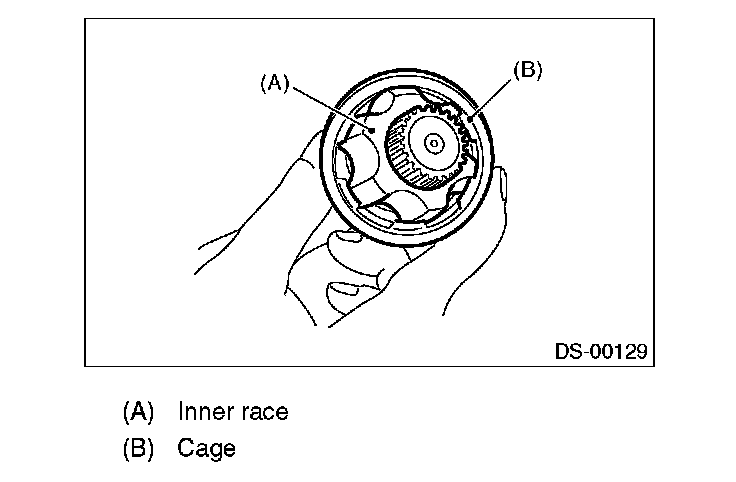 (A)
(B)
DS-00129

(A) Inner race
(B) Cage