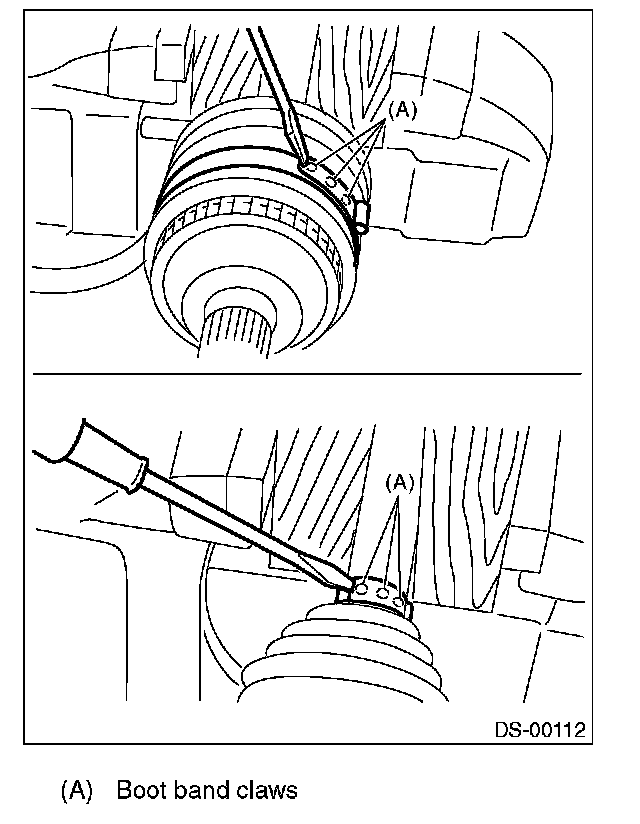 (A)

(A)

DS-00112

(A) Boot band claws