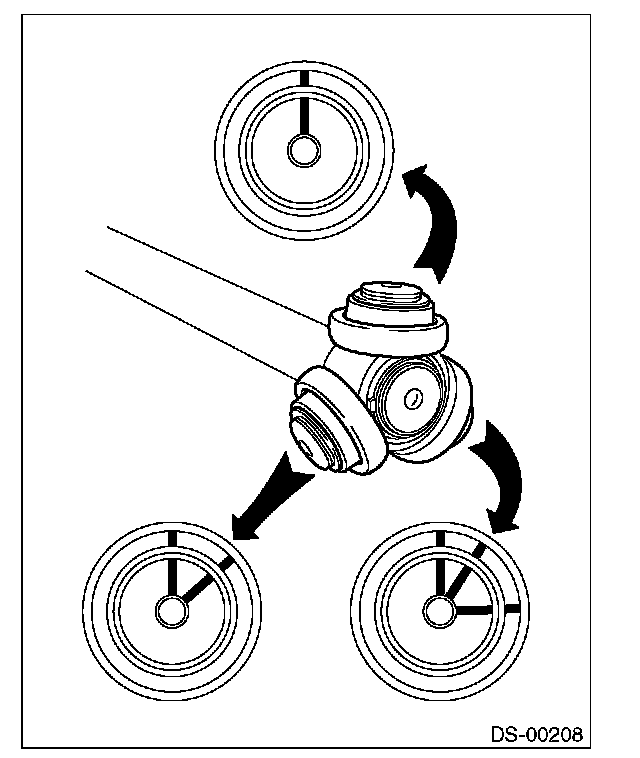 DS-00208