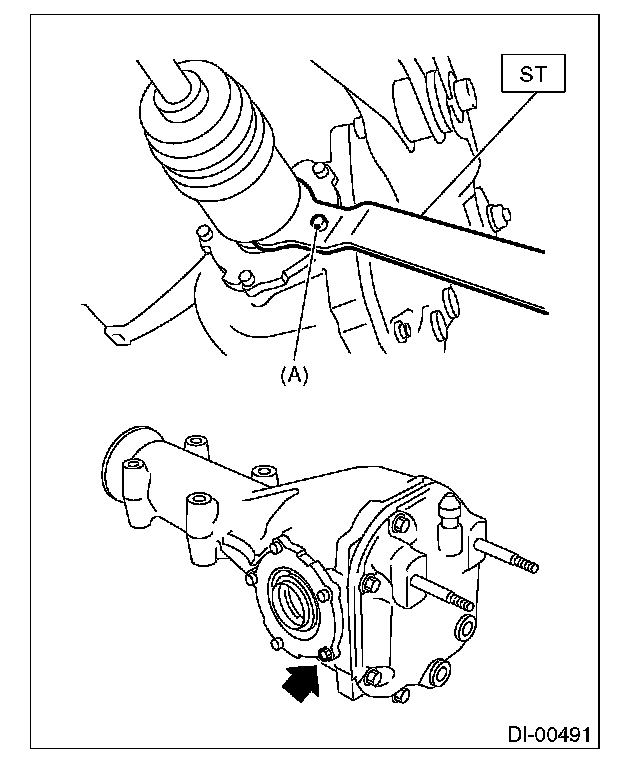 ST

(A)

DI-00491