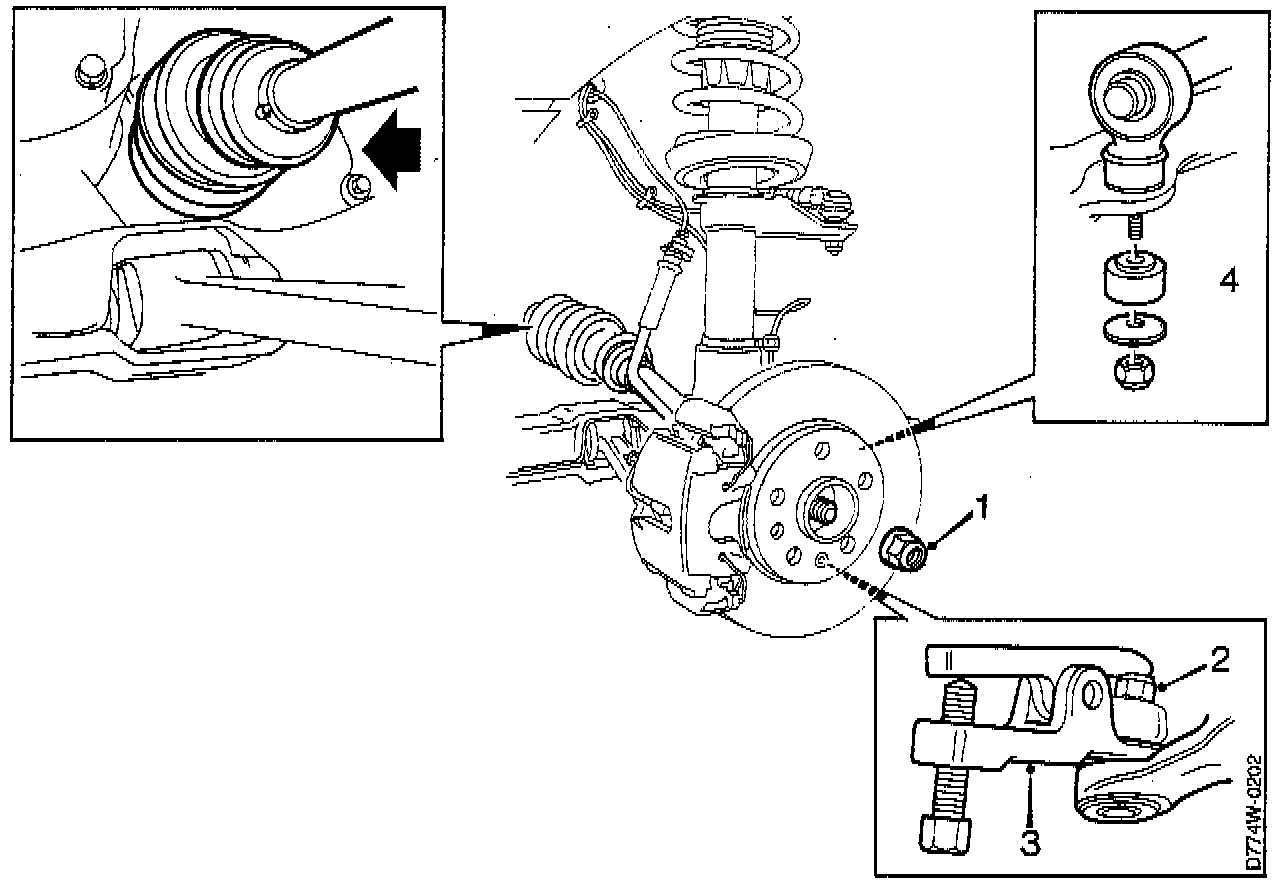 4
1
2
3
D774W-0202