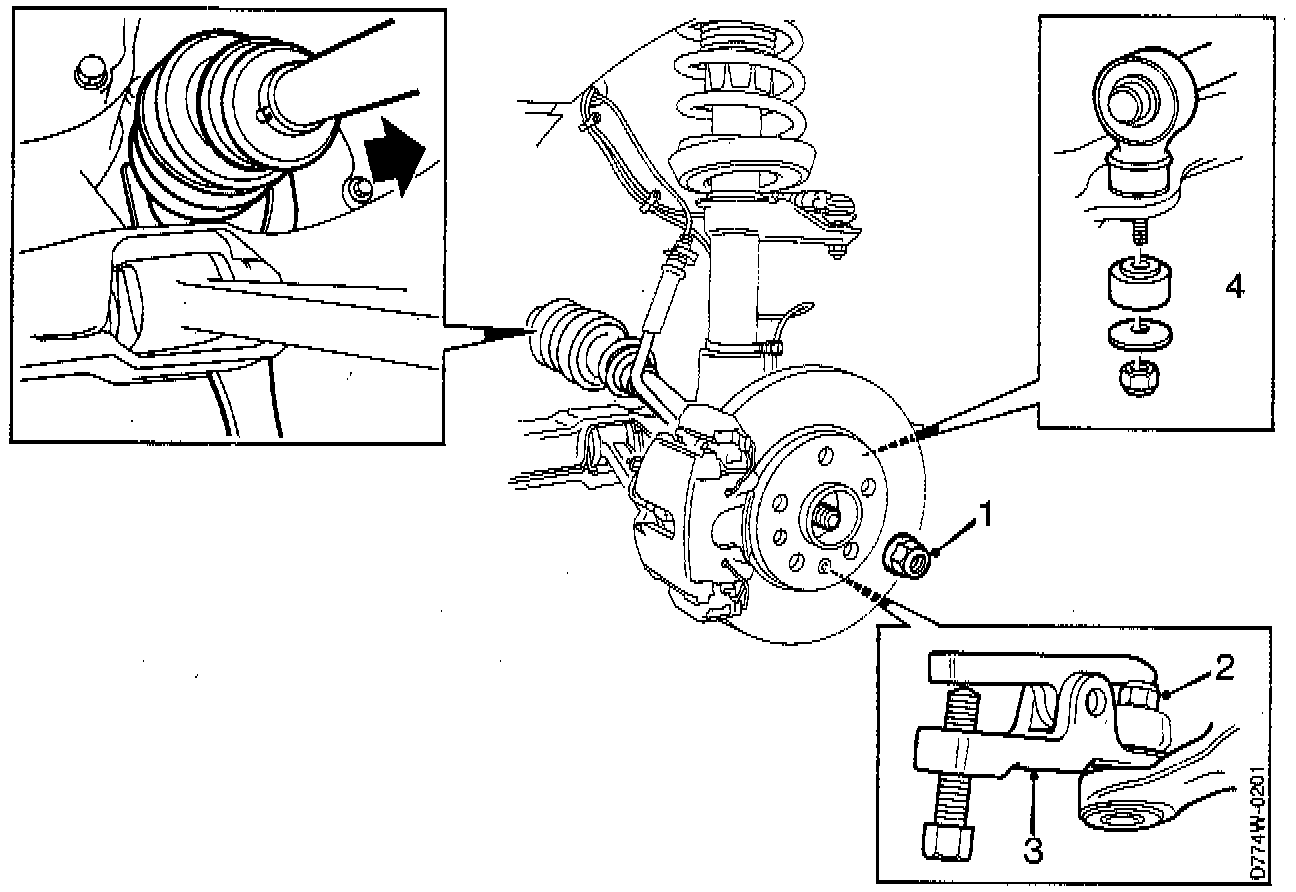 4
1
2
3
D774W-0201