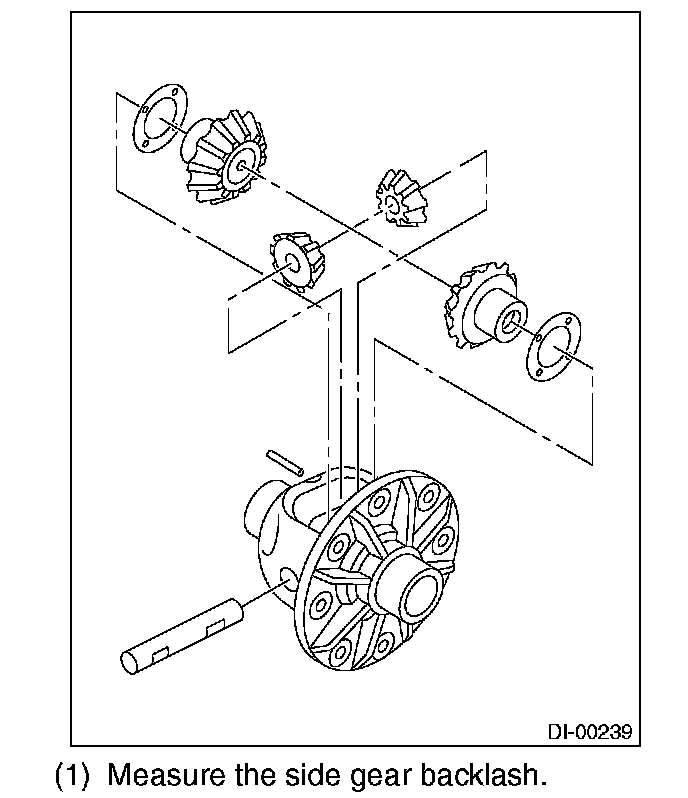 DI-00239

(1) Measure the side gear backlash.