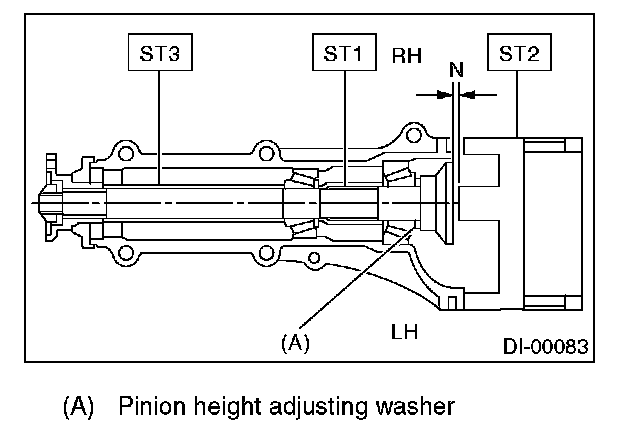 ST3
ST1
RH
N
ST2
(A)
LH
DI-00083

(A) Pinion height adjusting washer