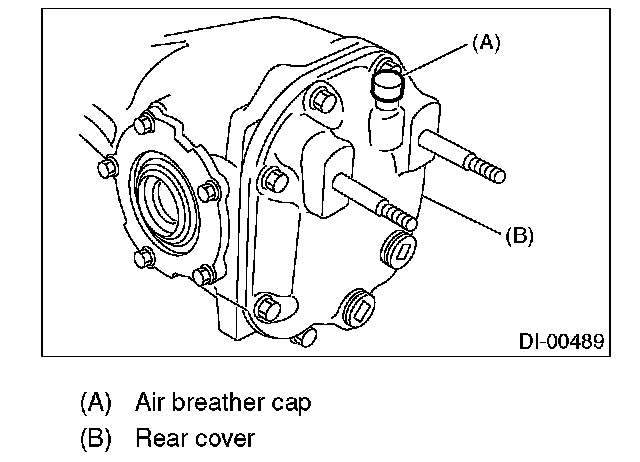 (A)

(B)

DI-00489

(A) Air breather cap

(B) Rear cover