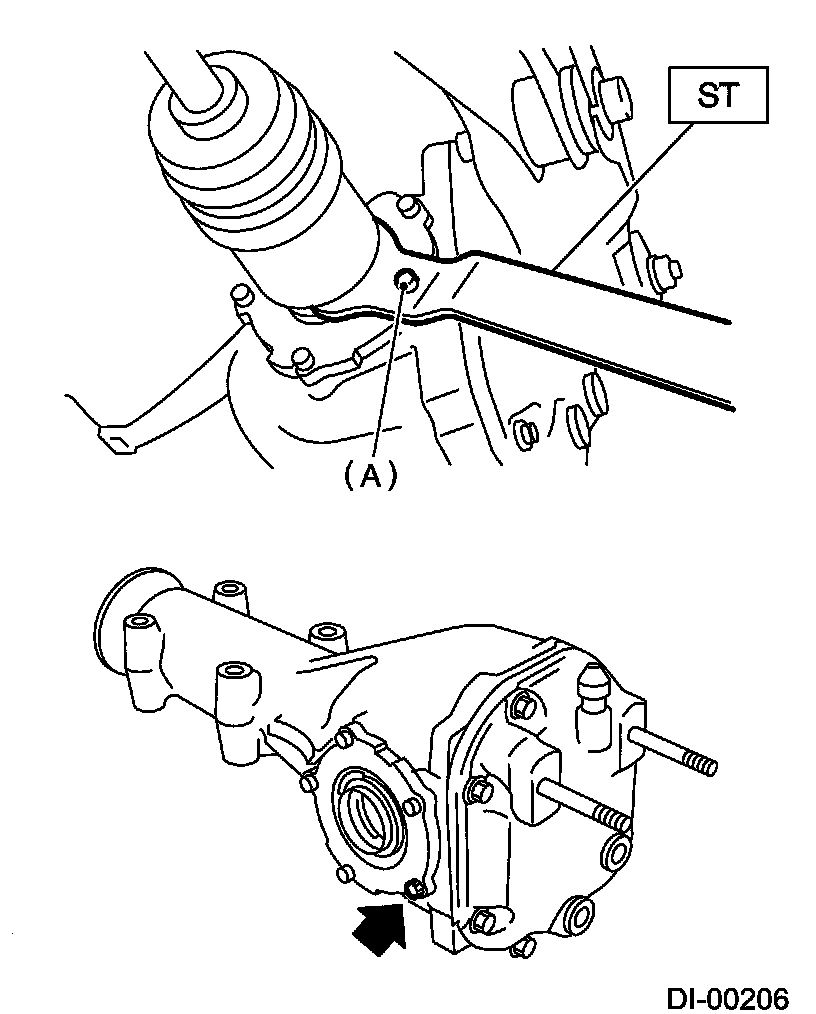 ST

(A)

DI-00206