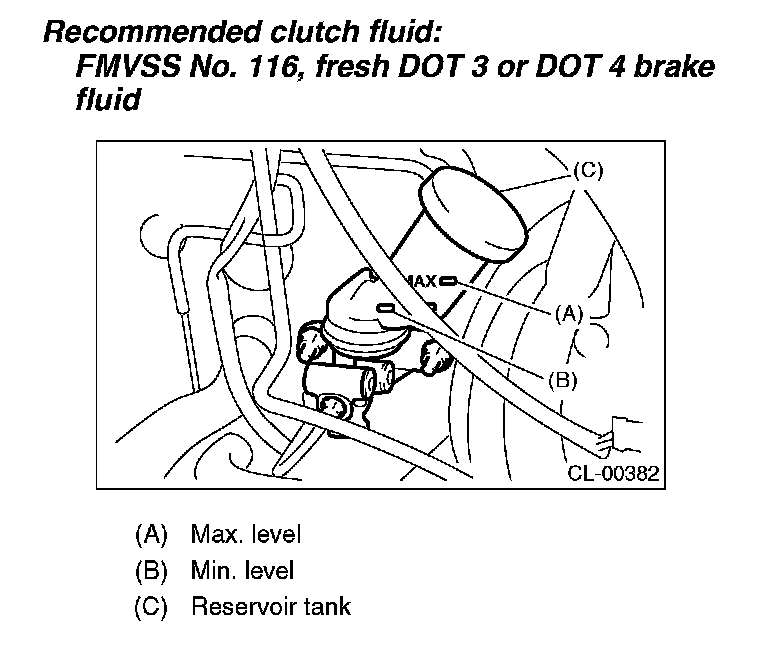 Recommended clutch fluid:
FMVSS No. 116, fresh DOT 3 or DOT 4 brake fluid

(C)
MAX
(A)
(B)
CL-00382

(A) Max. level
(B) Min. level
(C) Reservoir tank