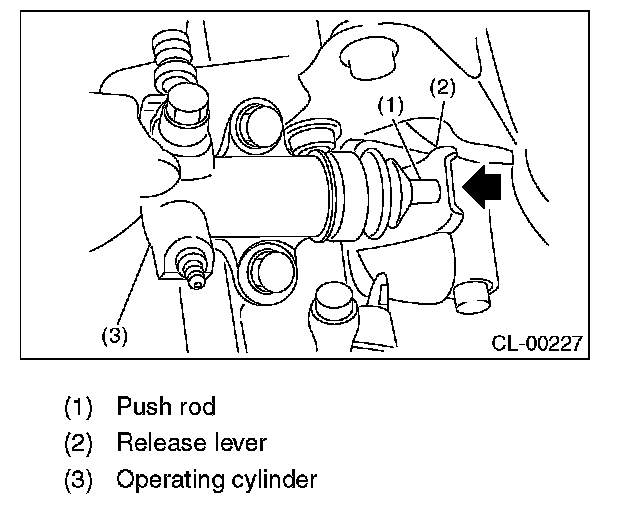 (1)
(2)
(3)
CL-00227

(1) Push rod
(2) Release lever
(3) Operating cylinder