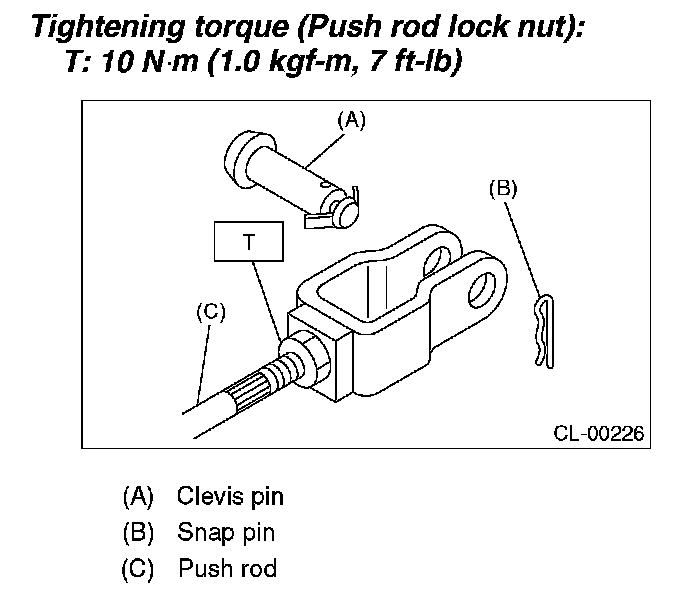 Tightening torque (Push rod lock nut):
T: 10 N·m (1.0 kgf-m, 7 ft-lb)

(A)
(B)
T
(C)
CL-00226

(A) Clevis pin
(B) Snap pin
(C) Push rod