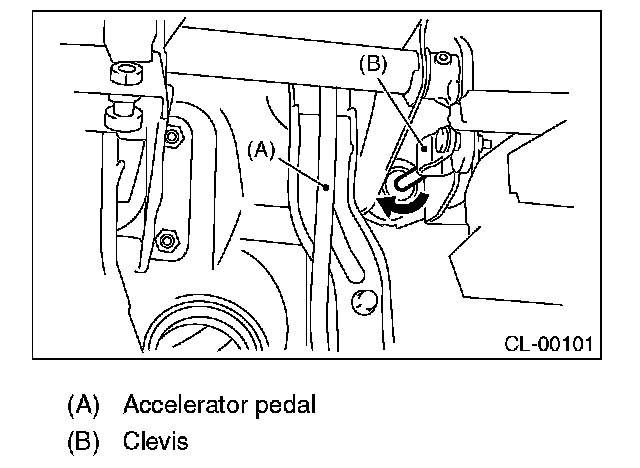 (B)
(A)
CL-00101

(A) Accelerator pedal
(B) Clevis