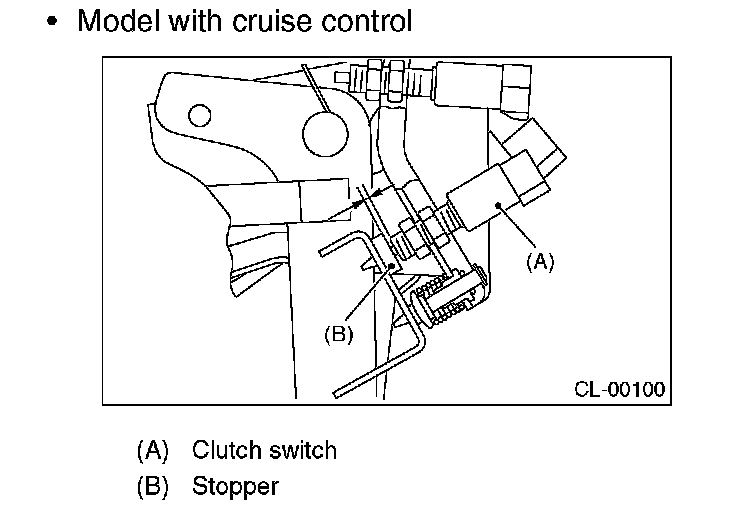 • Model with cruise control

(A)

(B)

CL-00100

(A) Clutch switch
(B) Stopper