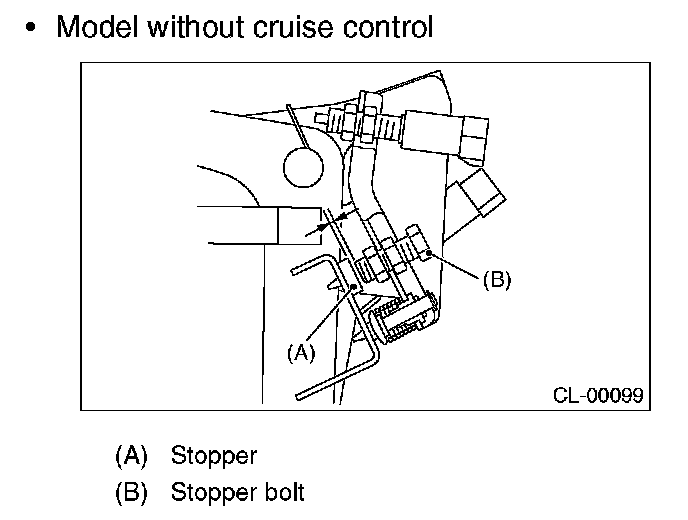 • Model without cruise control

(B)

(A)

CL-00099

(A) Stopper

(B) Stopper bolt