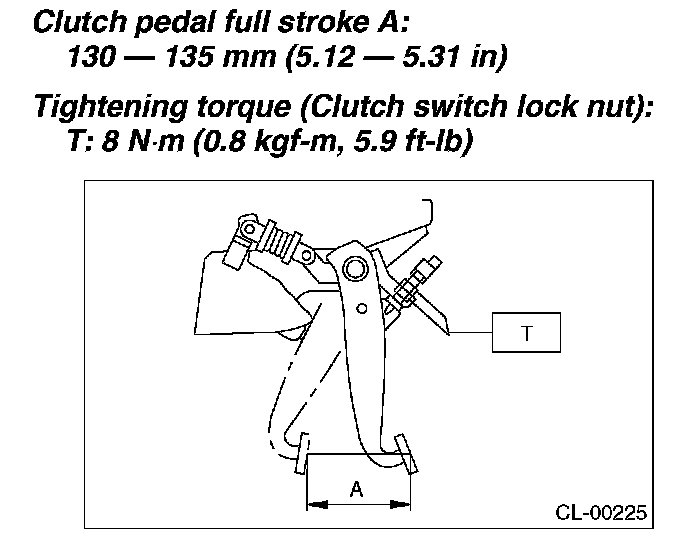 Clutch pedal full stroke A:
130 — 135 mm (5.12 — 5.31 in)

Tightening torque (Clutch switch lock nut):
T: 8 N·m (0.8 kgf-m, 5.9 ft-lb)

T

A

CL-00225