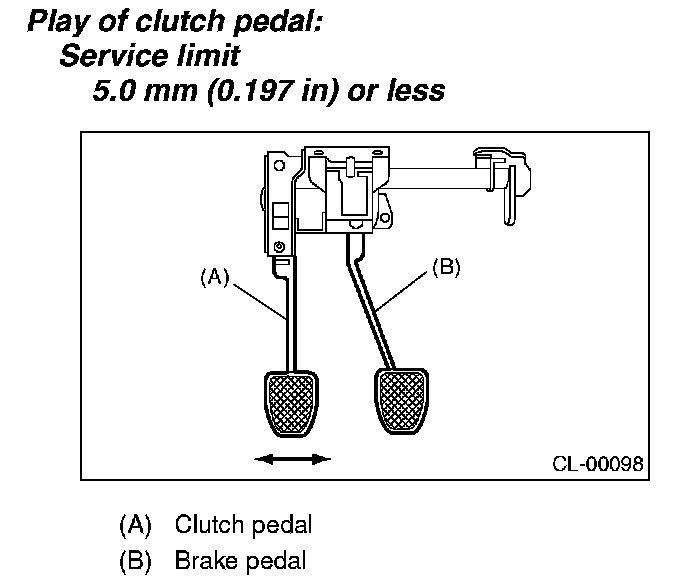 Play of clutch pedal:
Service limit
5.0 mm (0.197 in) or less

(A)
(B)
CL-00098

(A) Clutch pedal
(B) Brake pedal