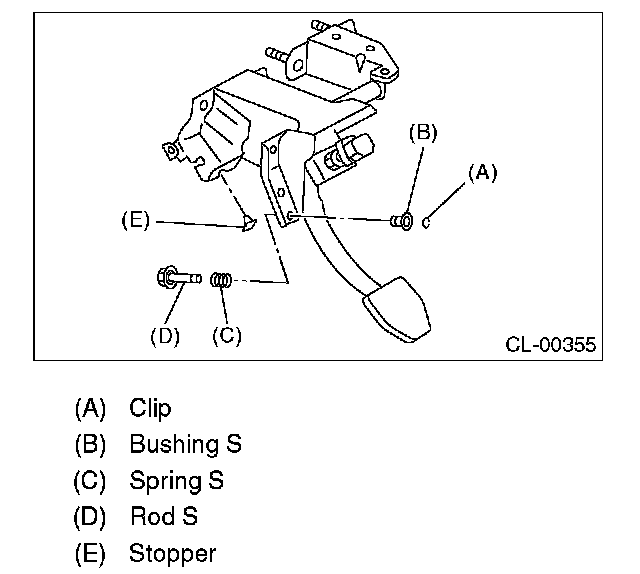 (B)
(A)
(E)
(D)
(C)
CL-00355

(A) Clip
(B) Bushing S
(C) Spring S
(D) Rod S
(E) Stopper