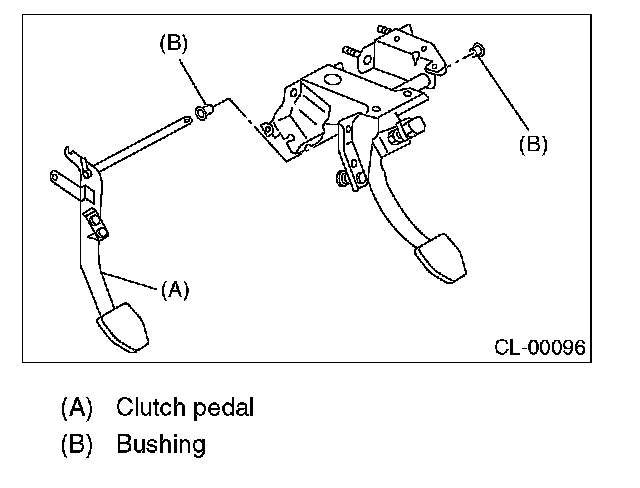 (B)

(B)

(A)

CL-00096

(A) Clutch pedal
(B) Bushing