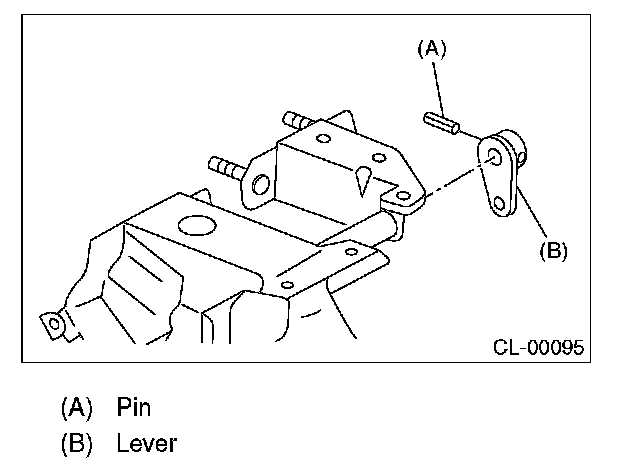 (A)

(B)

CL-00095

(A) Pin
(B) Lever