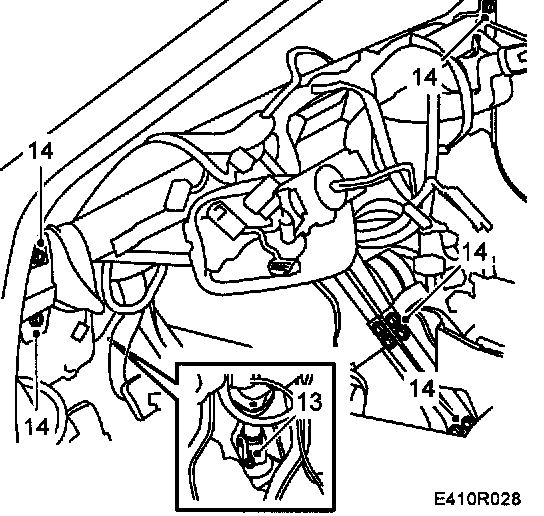 14
14
14
14
14
13
E410R028