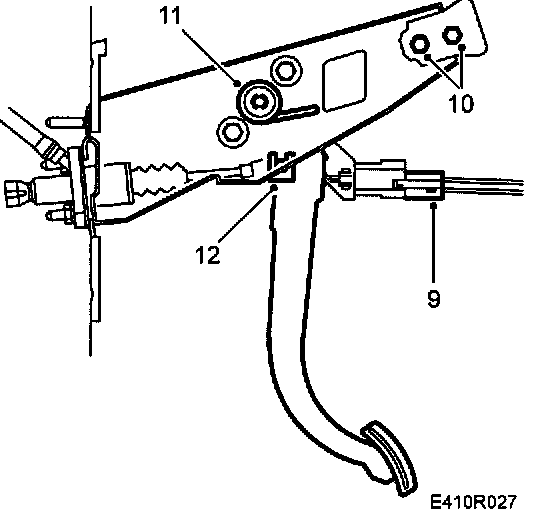 11
10
12
9
E410R027