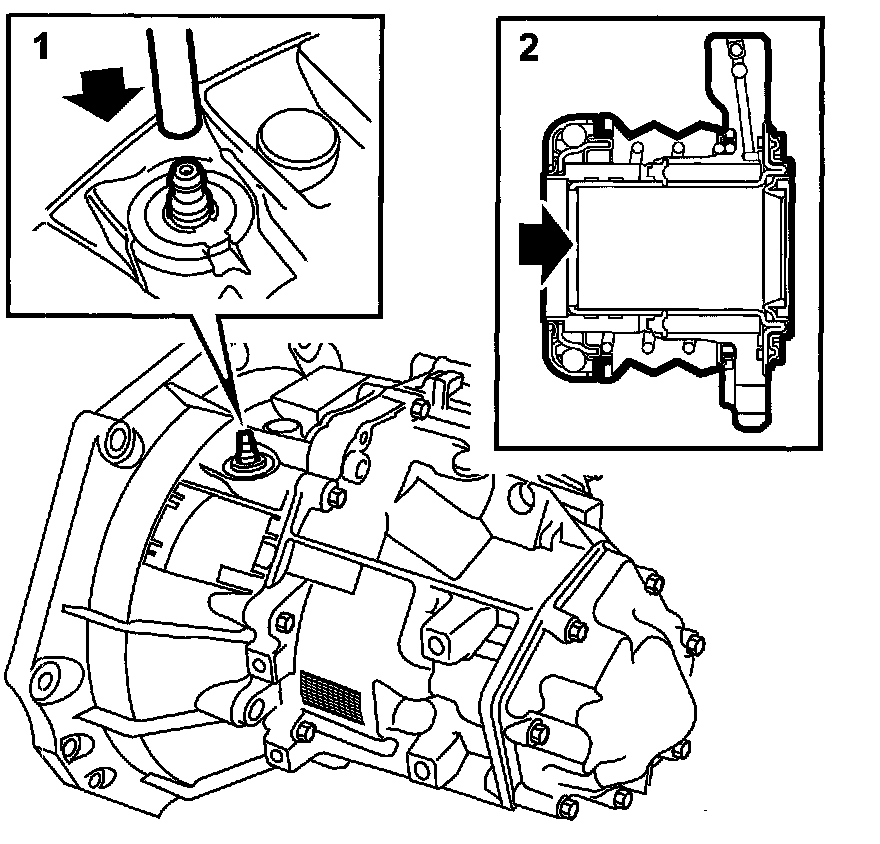 1

2