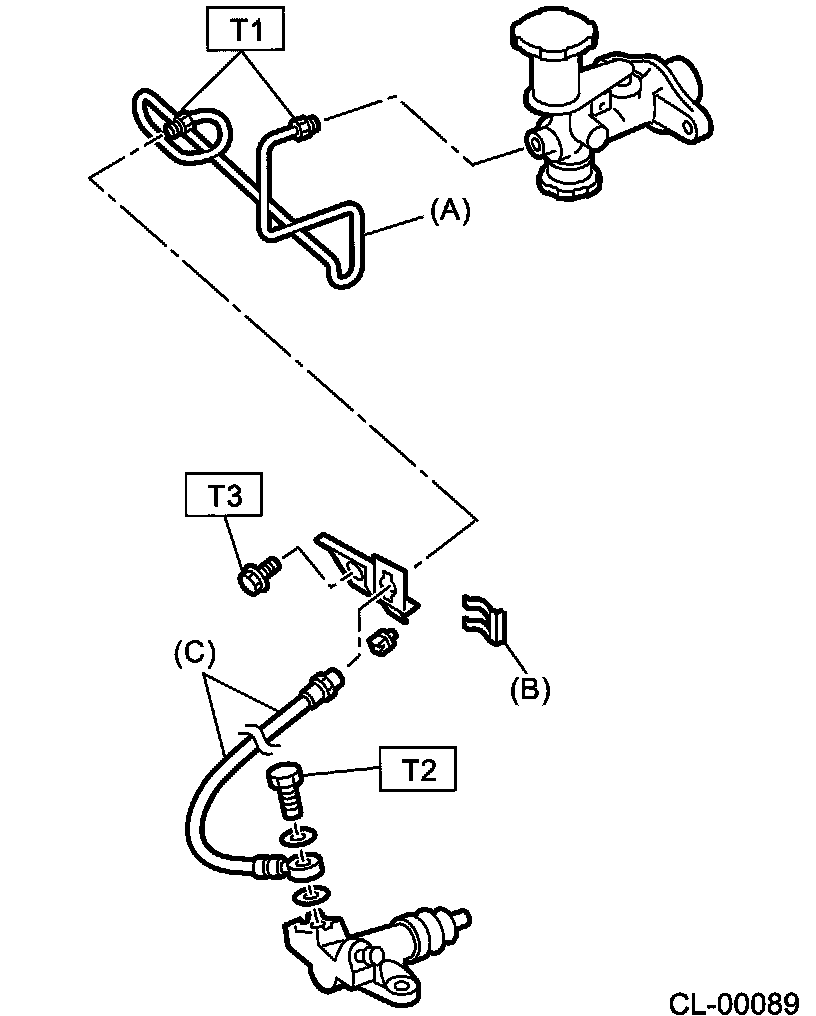 T1

(A)

T3

(B)

(C)

T2

CL-00089