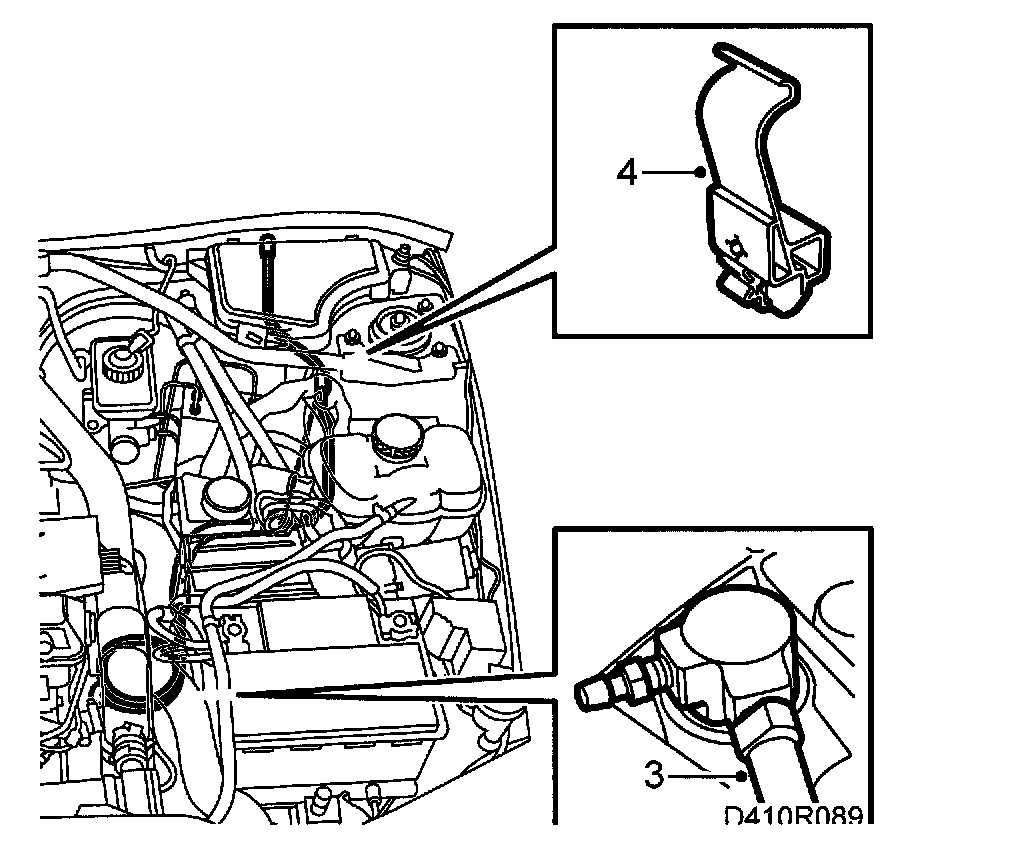 4

3

D410R089