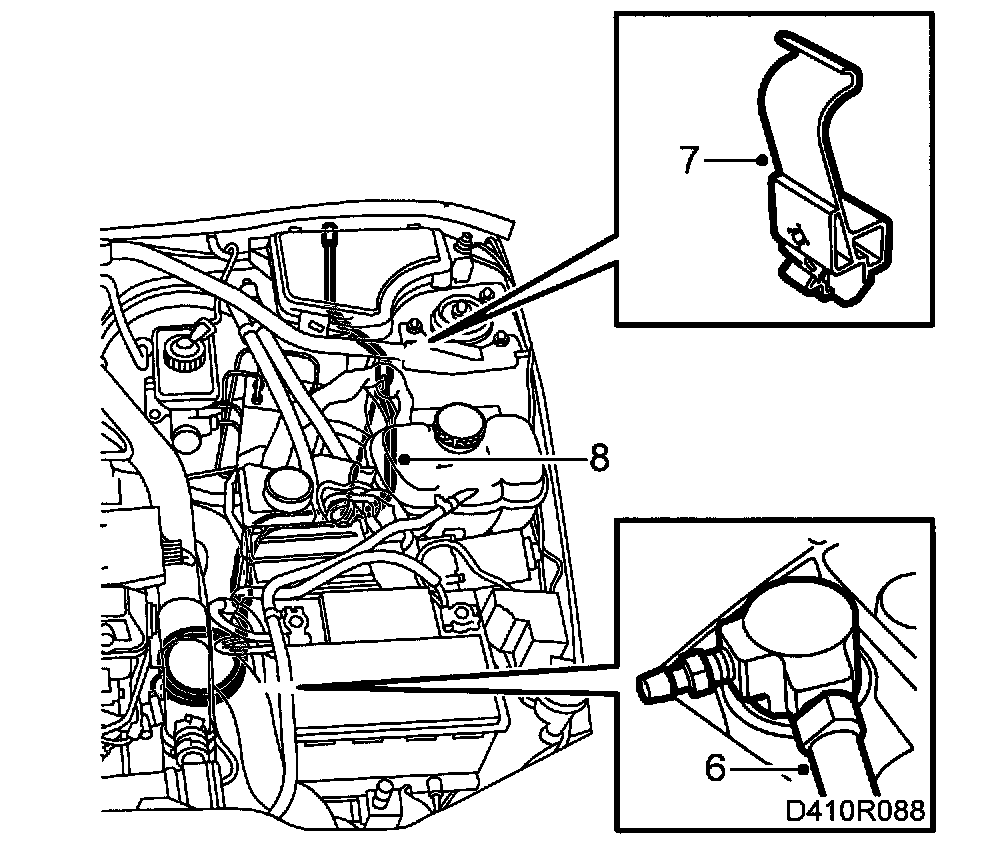 7

8

6

D410R088