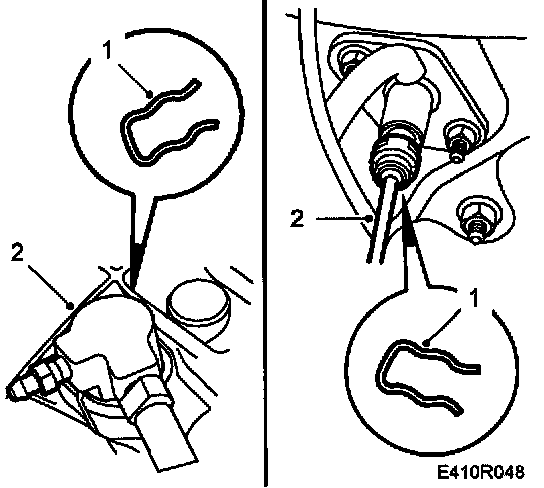 1
2
2
1
E410R048