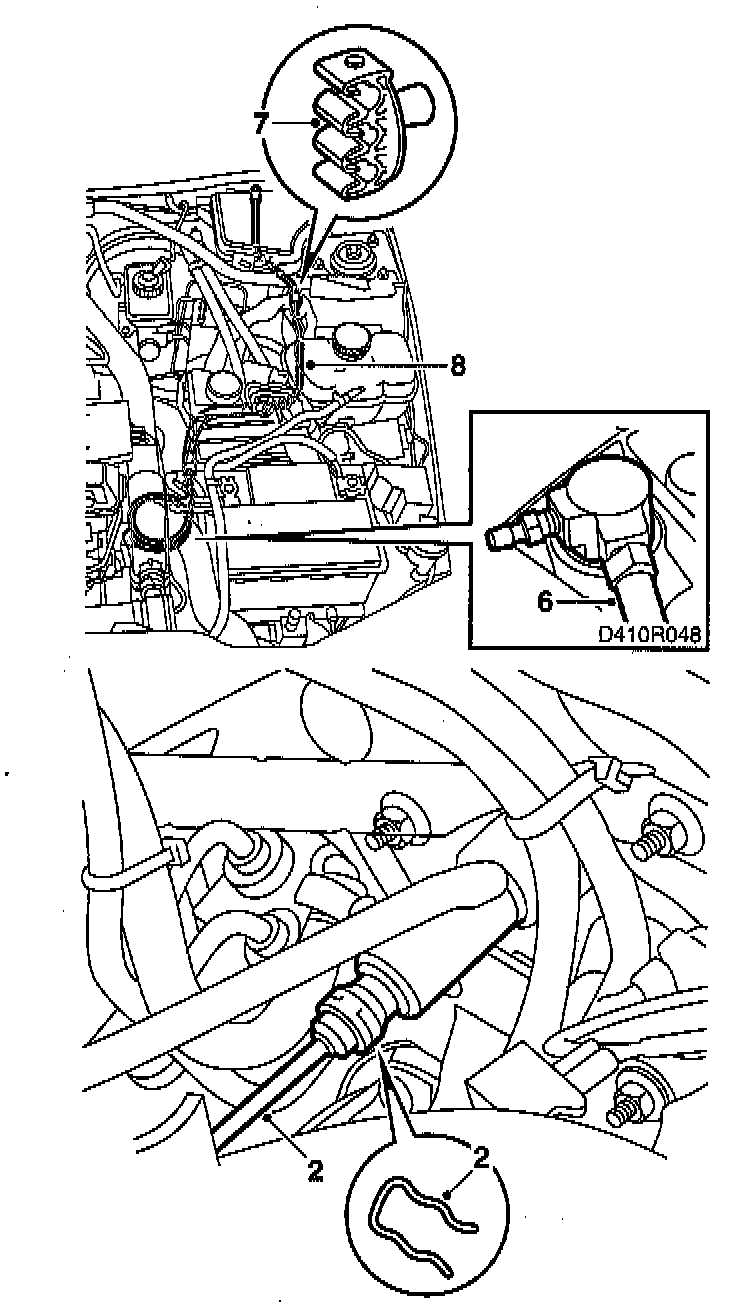 7
8
6
D410R048
2
2