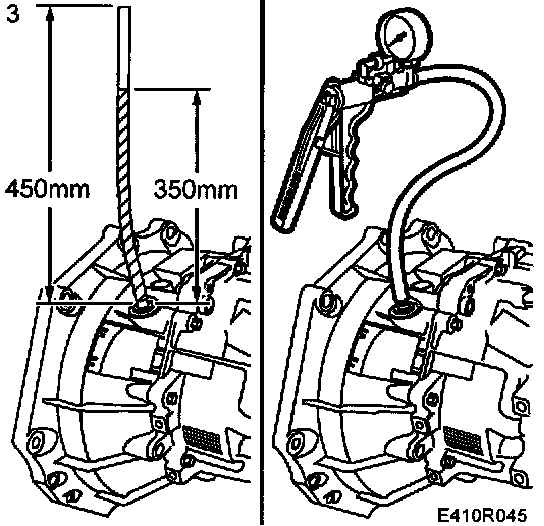 3

450mm

350mm

E410R045