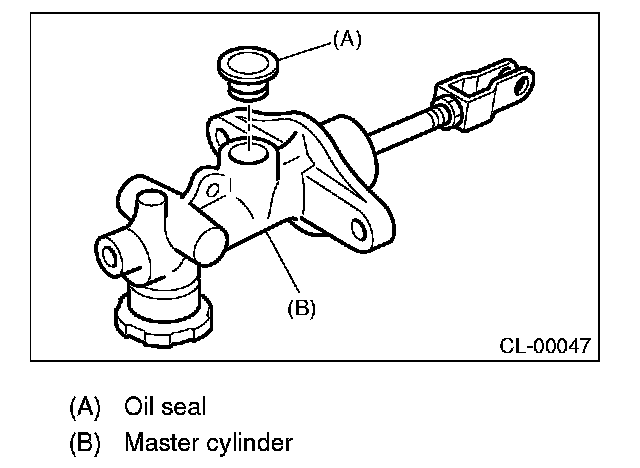 (A)

(B)

CL-00047

(A) Oil seal
(B) Master cylinder