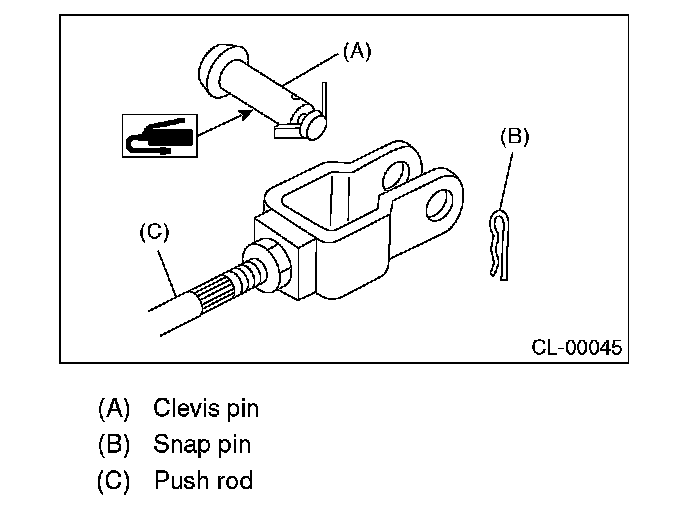 (A)

(B)

(C)

CL-00045

(A) Clevis pin
(B) Snap pin
(C) Push rod