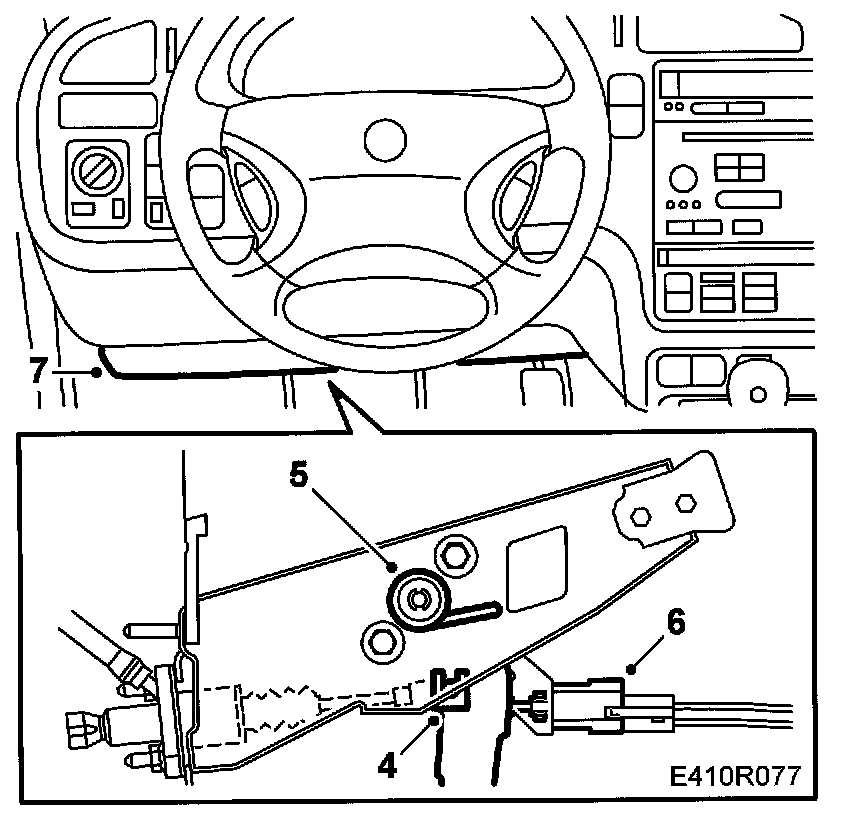 7
5
6
4
E410R077