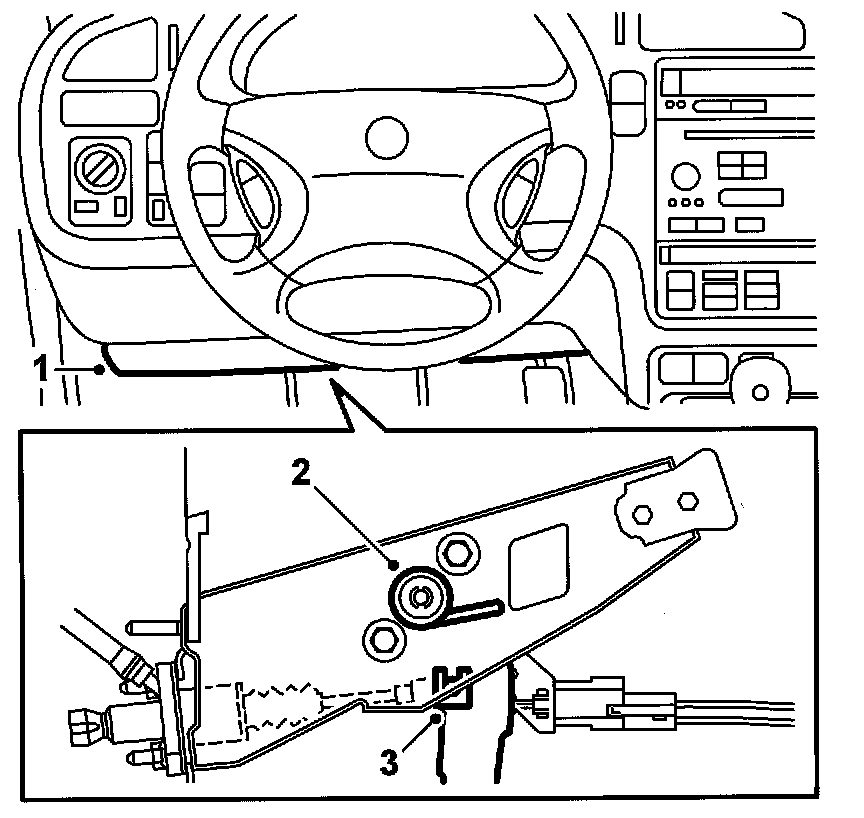 1
2
3