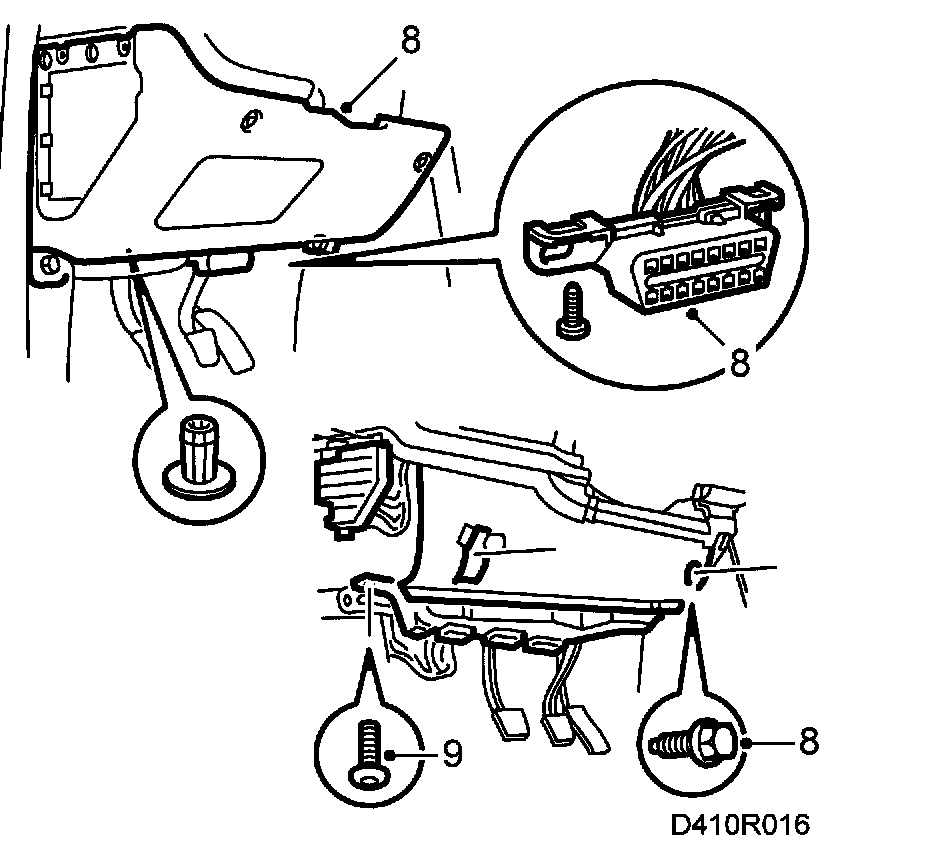 8

8

9

8

D410R016