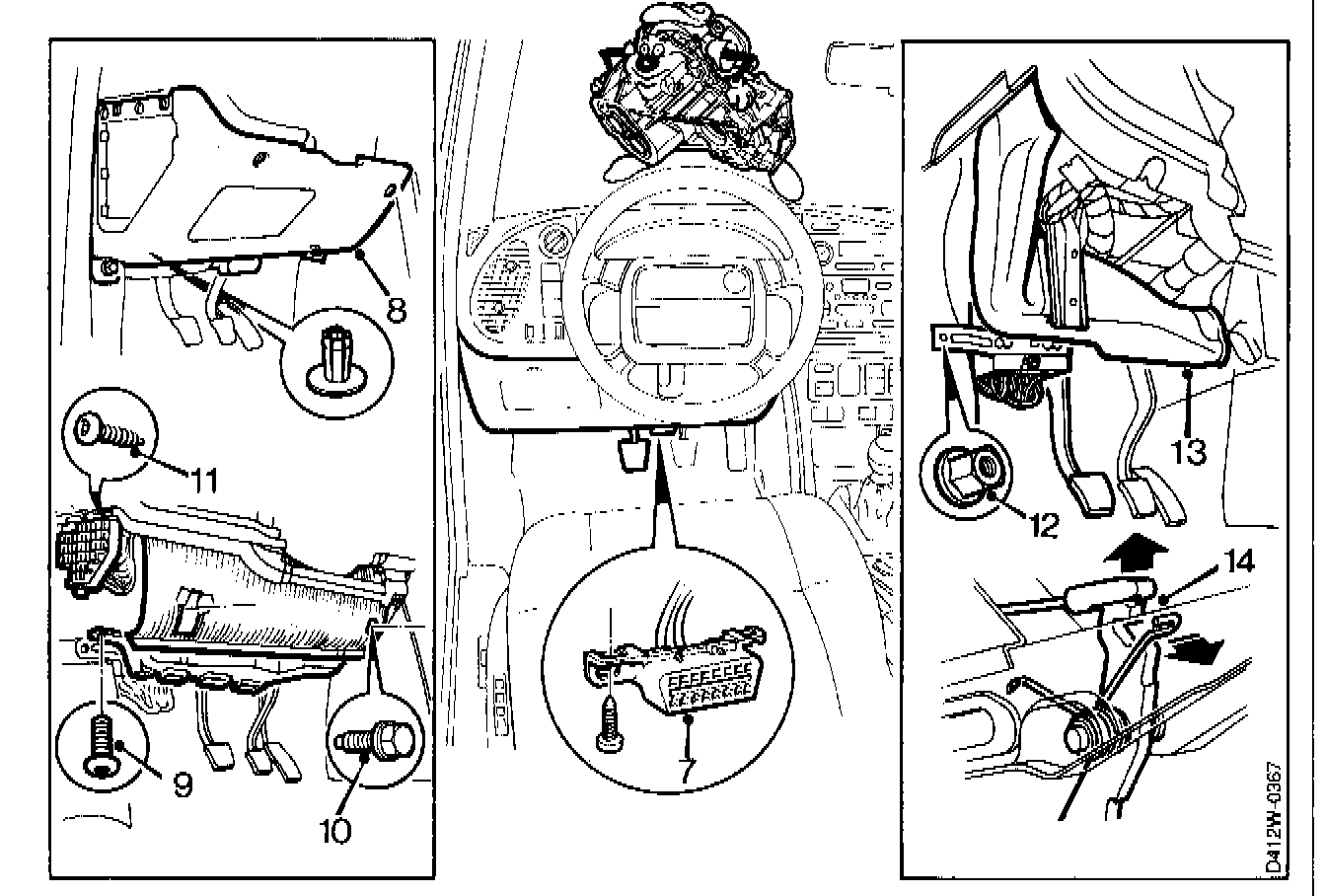 8
11
9
10
7
13
12
14
D412W-0367