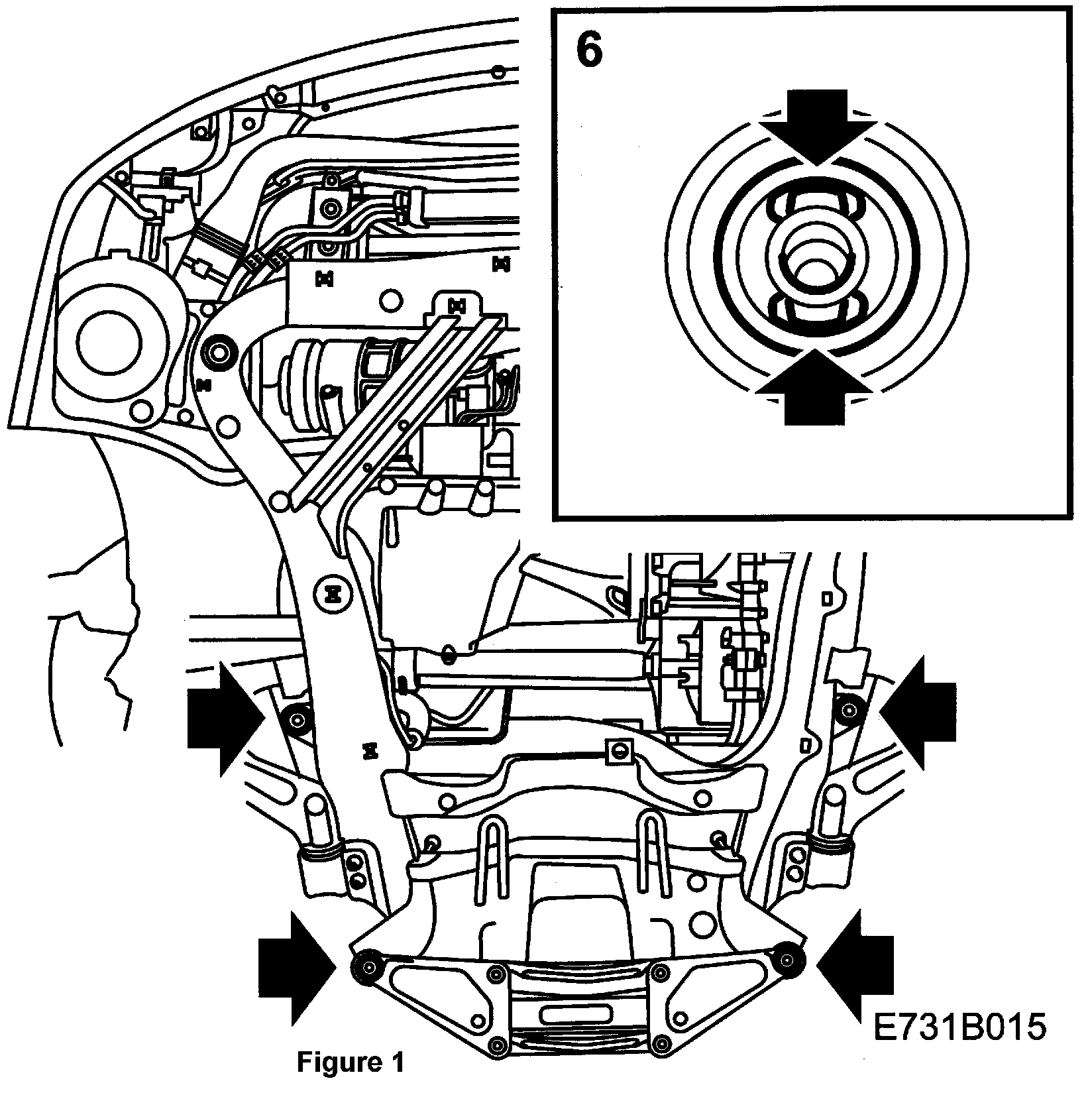 6

E731B015

Figure 1