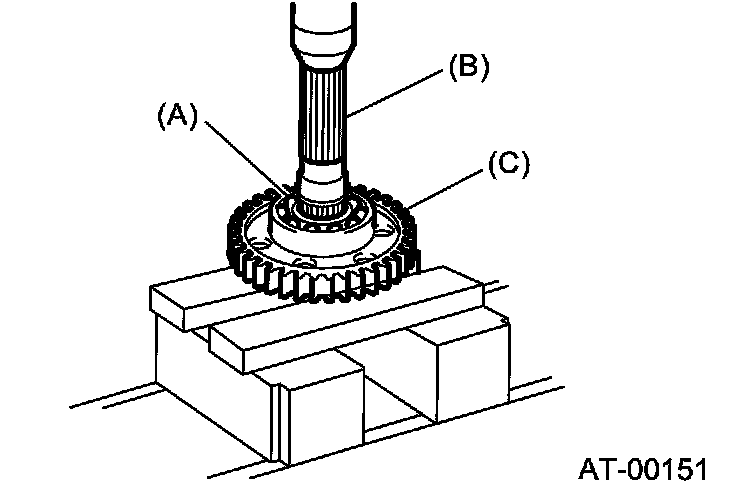 (B)
(A)
(C)
AT-00151