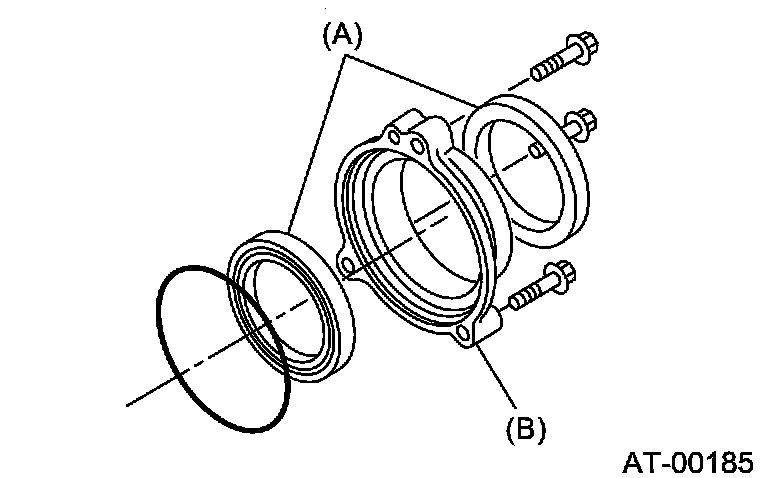 (A)

(B)

AT-00185