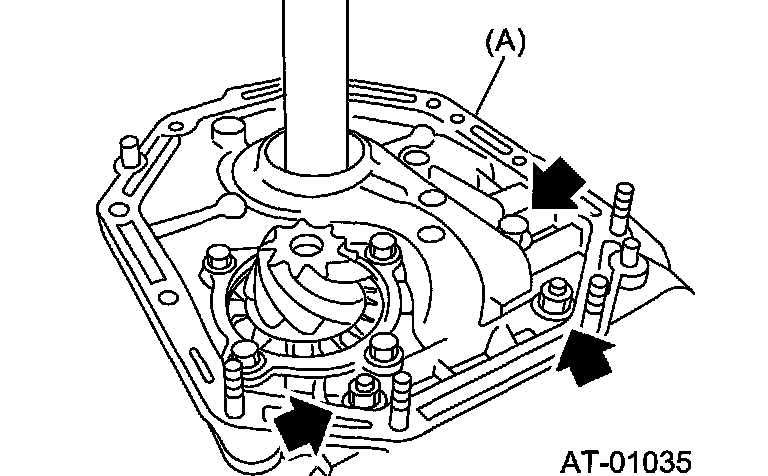 (A)

AT-01035