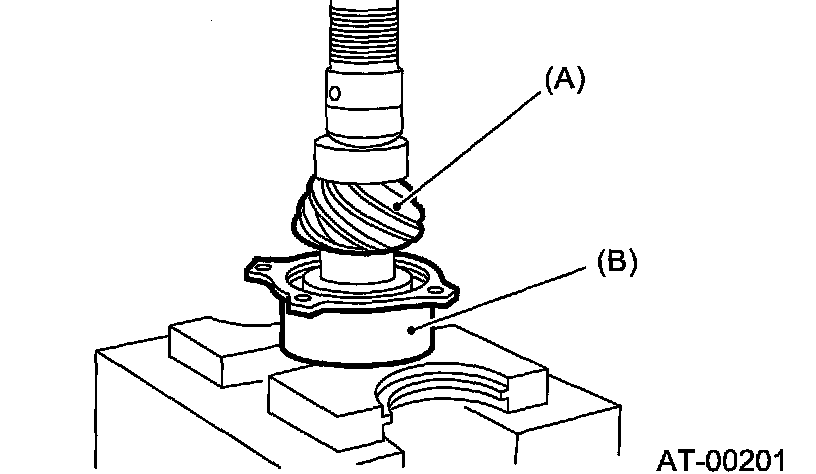 (A)

(B)

AT-00201