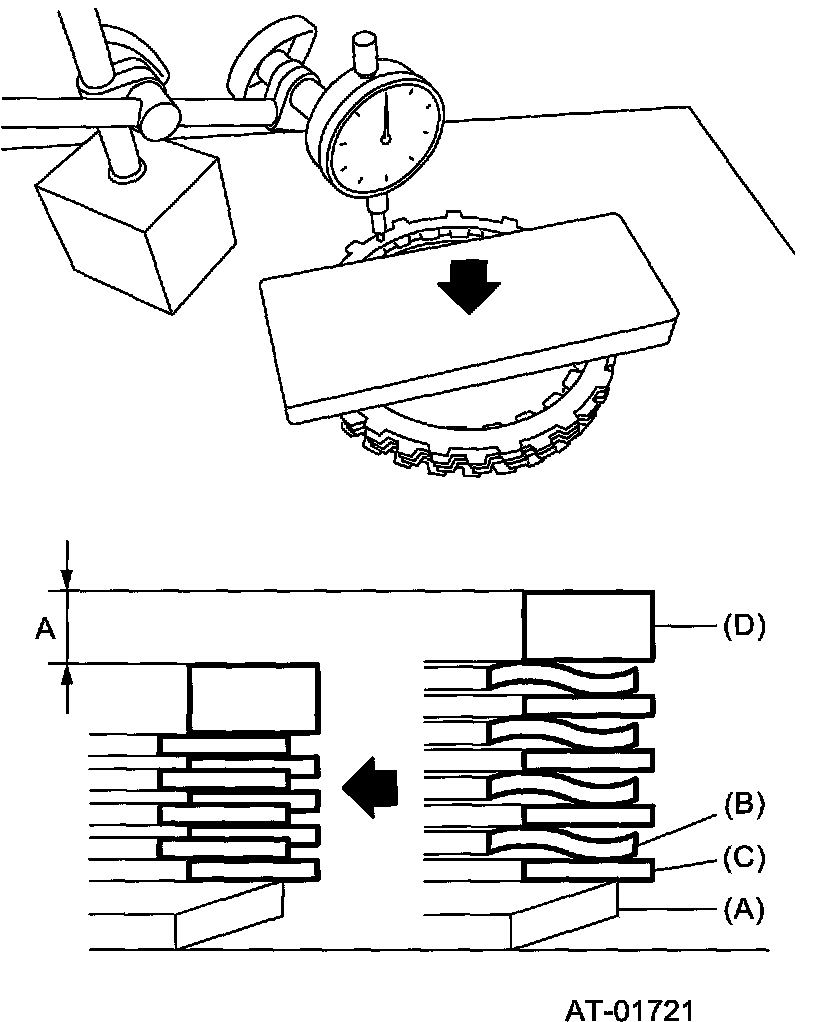 A

(D)

(B)

(C)

(A)

AT-01721