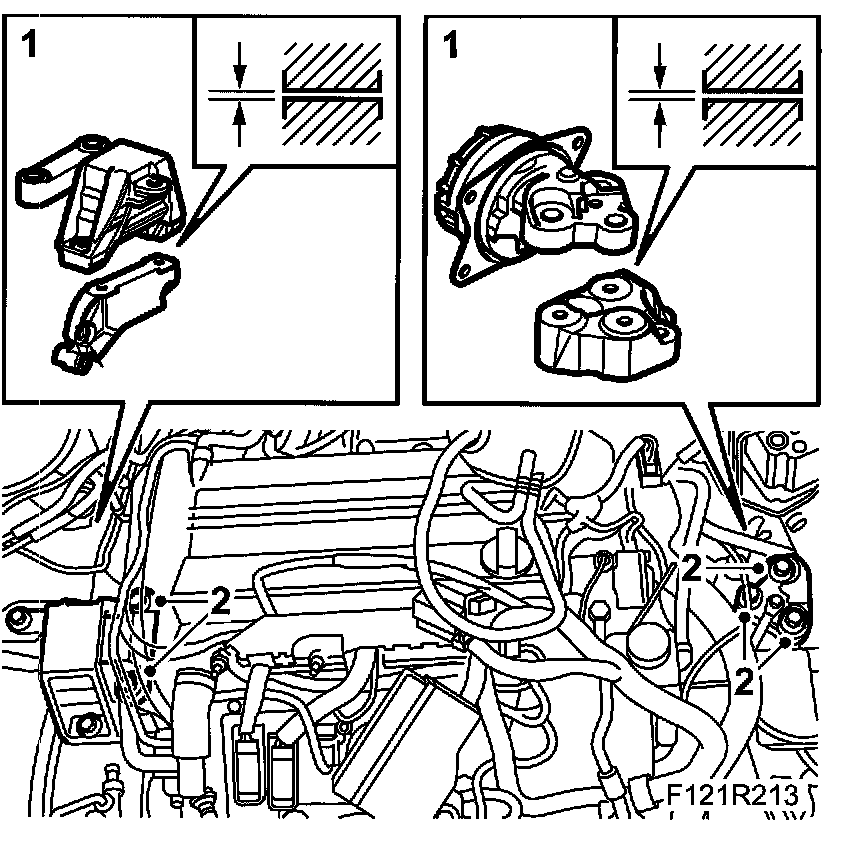 1
1
2
2
2
F121R213