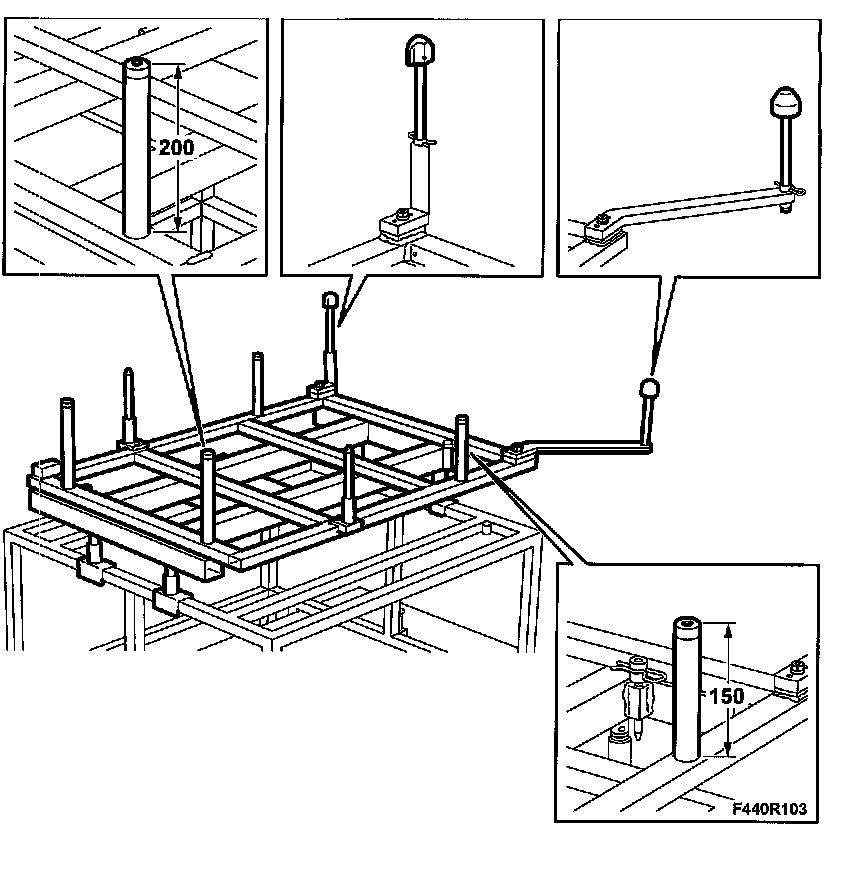 200

150

F440R103