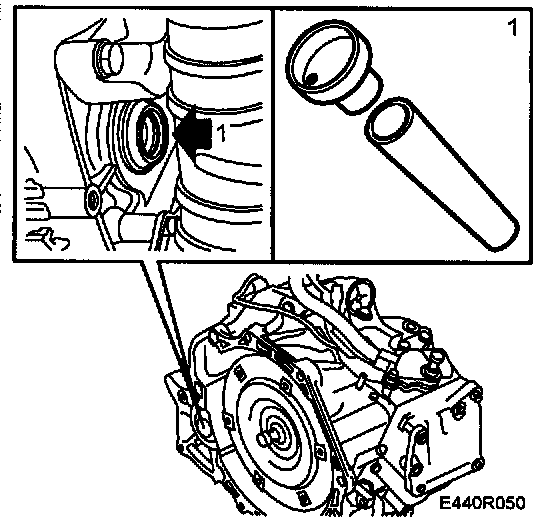 1

1

E440R050