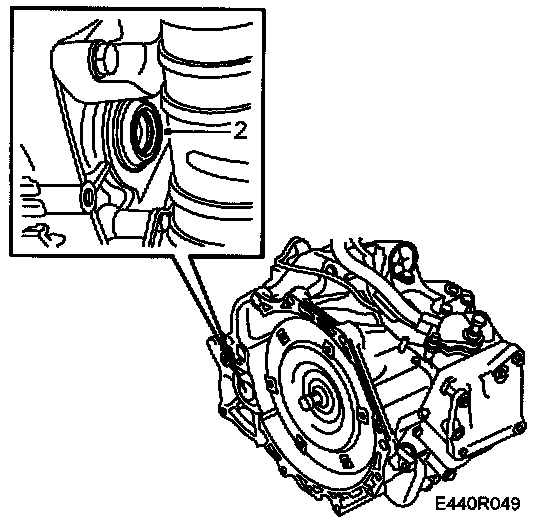 2

E440R049